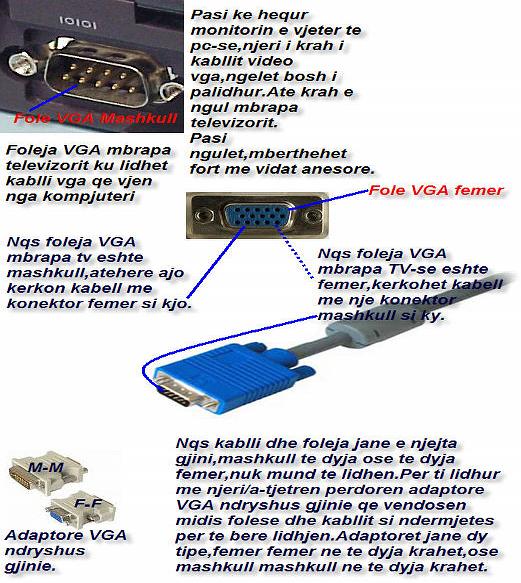 IOIOI

Fole VGA Mashkull

Pasi ke hequr monitorin e vjeter te pc-se,njeri i krah i kabllit video vga,ngelet bosh i palidhur.Ate krah e ngul mbrapa televizorit.
Pasi ngulet,mberthehet fort me vidat anesore.

Foleja VGA mbrapa televizorit ku lidhet kablli vga qe vjen nga kompjuteri

Fole VGA femer

Nqs foleja VGA mbrapa tv eshte mashkull,atehere ajo kerkon kabell me konektor femer si kjo.

Nqs foleja VGA mbrapa TV-se eshte femer,kerkohet kabell me nje konektor mashkull si ky.

M-M

F-F

Adaptore VGA ndryshus gjinie.

Nqs kablli dhe foleja jane e njejta gjini,mashkull te dyja ose te dyja femer,nuk mund te lidhen.Per ti lidhur me njeri/a-tjetren perdoren adaptore VGA ndryshus gjinie qe vendosen midis folese dhe kabllit si ndermjetes per te bere lidhjen.Adaptoret jane dy tipe,femer femer ne te dyja krahet,ose mashkull mashkull ne te dyja krahet.