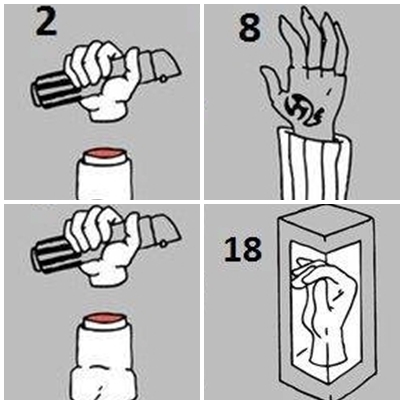 2

8

18